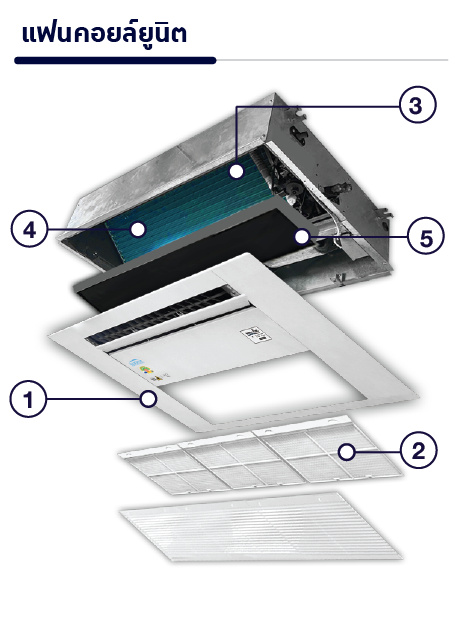 แฟนคอยล์ยูนิต

3

4

5

1

2