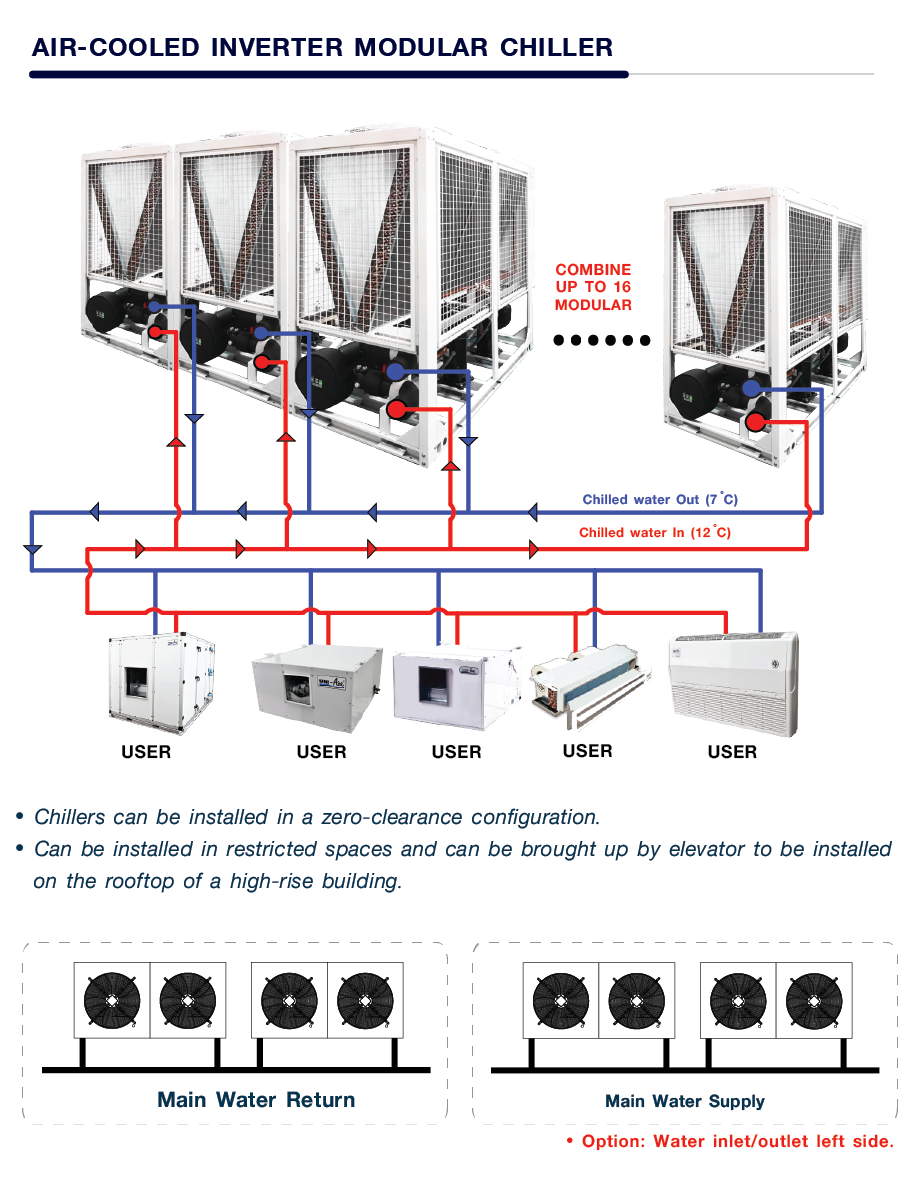 AIR-COOLED INVERTER MODULAR CHILLER

COMBINE UP TO 16 MODULAR

Chilled water Out (7°C)

Chilled water In (12°C)

USER

USER

USER

USER

USER

• Chillers can be installed in a zero-clearance configuration.
• Can be installed in restricted spaces and can be brought up by elevator to be installed on the rooftop of a high-rise building.

Main Water Return

Main Water Supply

• Option: Water inlet/outlet left side.